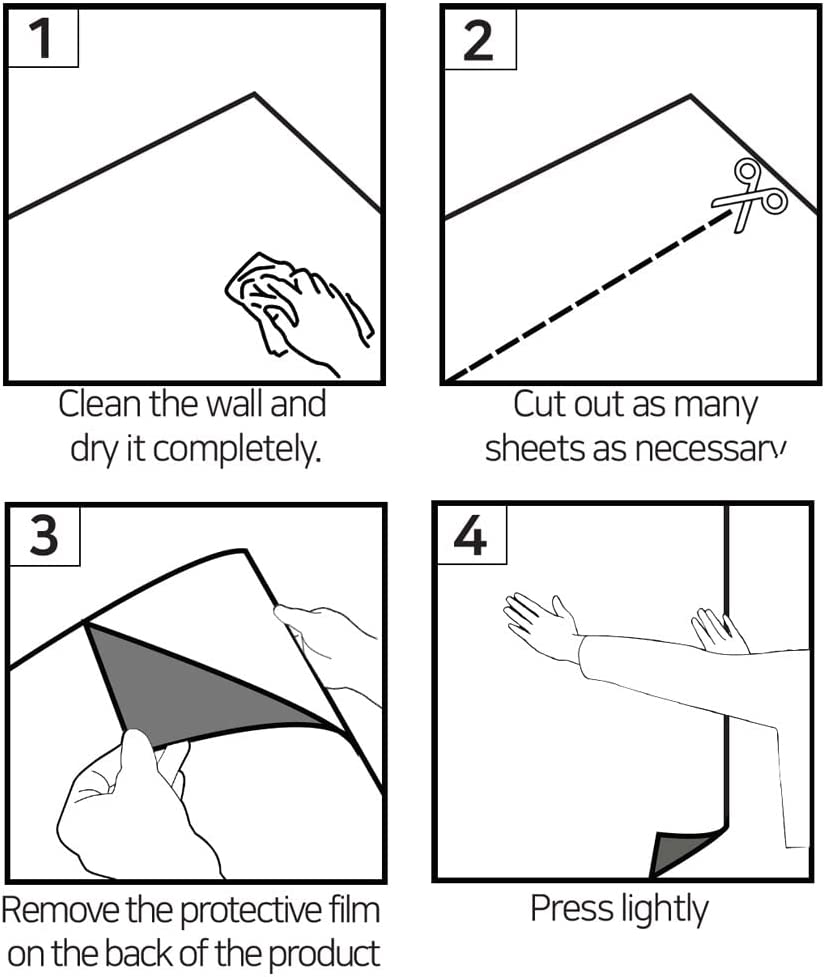 1

Clean the wall and dry it completely.

2

Cut out as many sheets as necessary

3

Remove the protective film on the back of the product

4

Press lightly